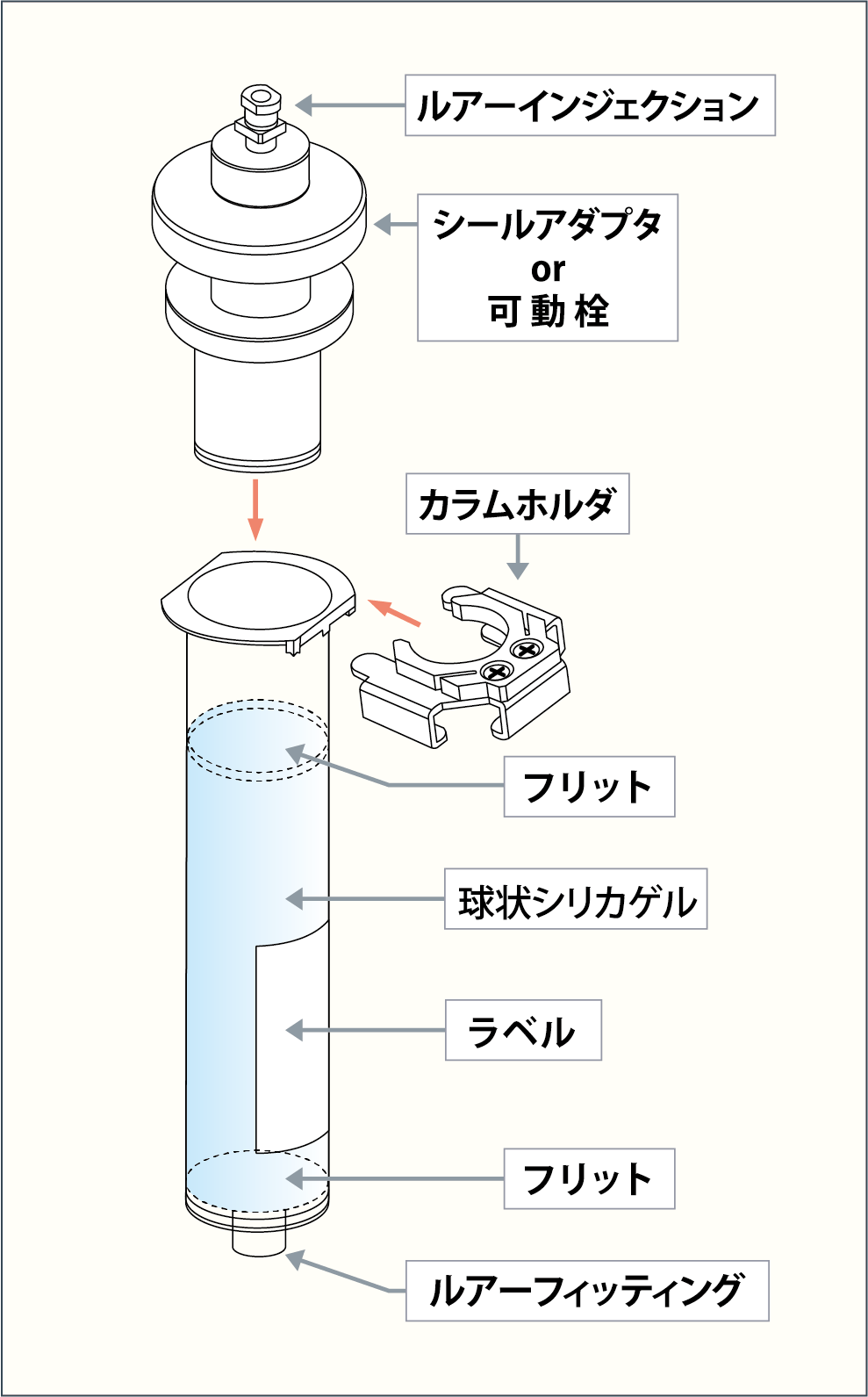 ルアーインジェクション

シールアダプタ
or
可動栓

カラムホルダ

フリット

球状シリカゲル

ラベル

フリット

ルアーフィッティング